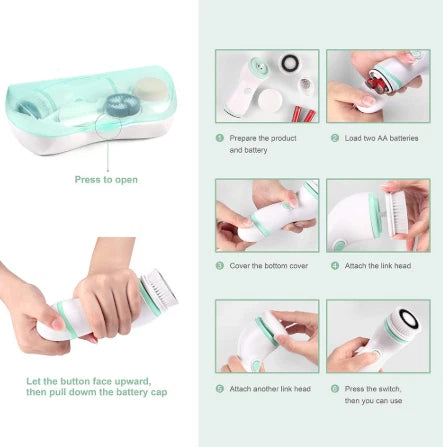 Press to open

Let the button face upward, then pull dowm the battery cap

1 Prepare the product and battery

2 Load two AA batteries

3 Cover the bottom cover

4 Attach the link head

5 Attach another link head

6 Press the switch, then you can use